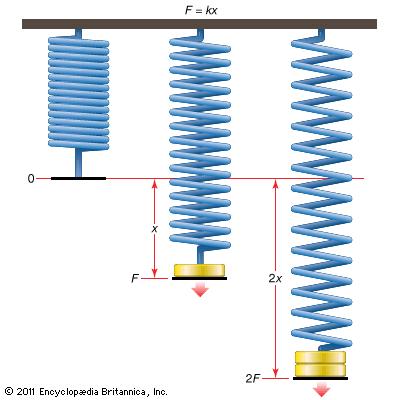 $F = kx$

0

$x$

$F$

$2x$

$2F$

© 2011 Encyclopædia Britannica, Inc.