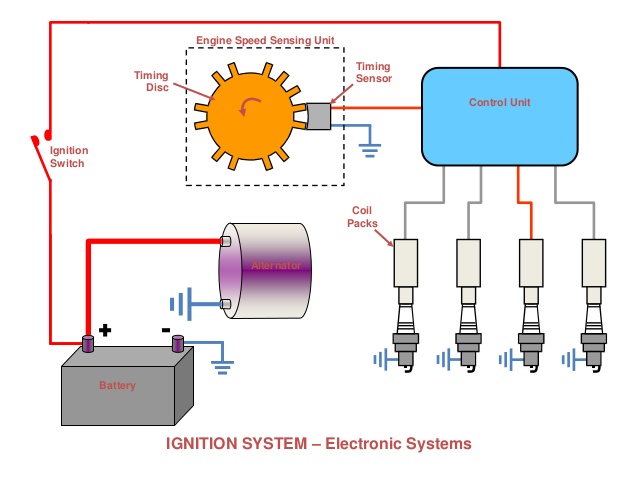 Engine Speed Sensing Unit

Timing Disc

Timing Sensor

Control Unit

Ignition Switch

Coil Packs

Alternator

+

-

Battery

IGNITION SYSTEM – Electronic Systems