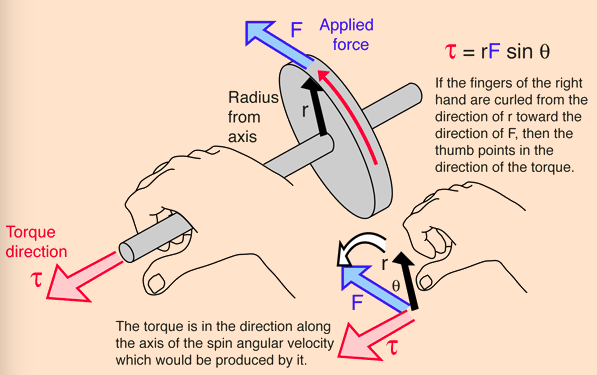 F

Applied force

$\tau = rF \sin \theta$

If the fingers of the right hand are curled from the direction of r toward the direction of F, then the thumb points in the direction of the torque.

Radius from axis

r

Torque direction

$\tau$

r

$\theta$

F

$\tau$

The torque is in the direction along the axis of the spin angular velocity which would be produced by it.