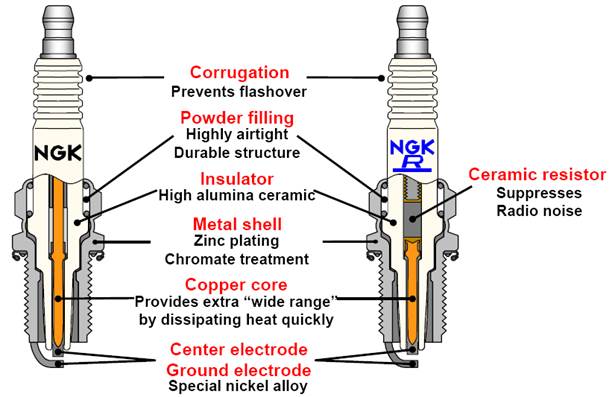 NGK

Corrugation
Prevents flashover

Powder filling
Highly airtight
Durable structure

Insulator
High alumina ceramic

Metal shell
Zinc plating
Chromate treatment

Copper core
Provides extra "wide range" by dissipating heat quickly

Center electrode
Ground electrode
Special nickel alloy

NGK
R

Ceramic resistor
Suppresses
Radio noise