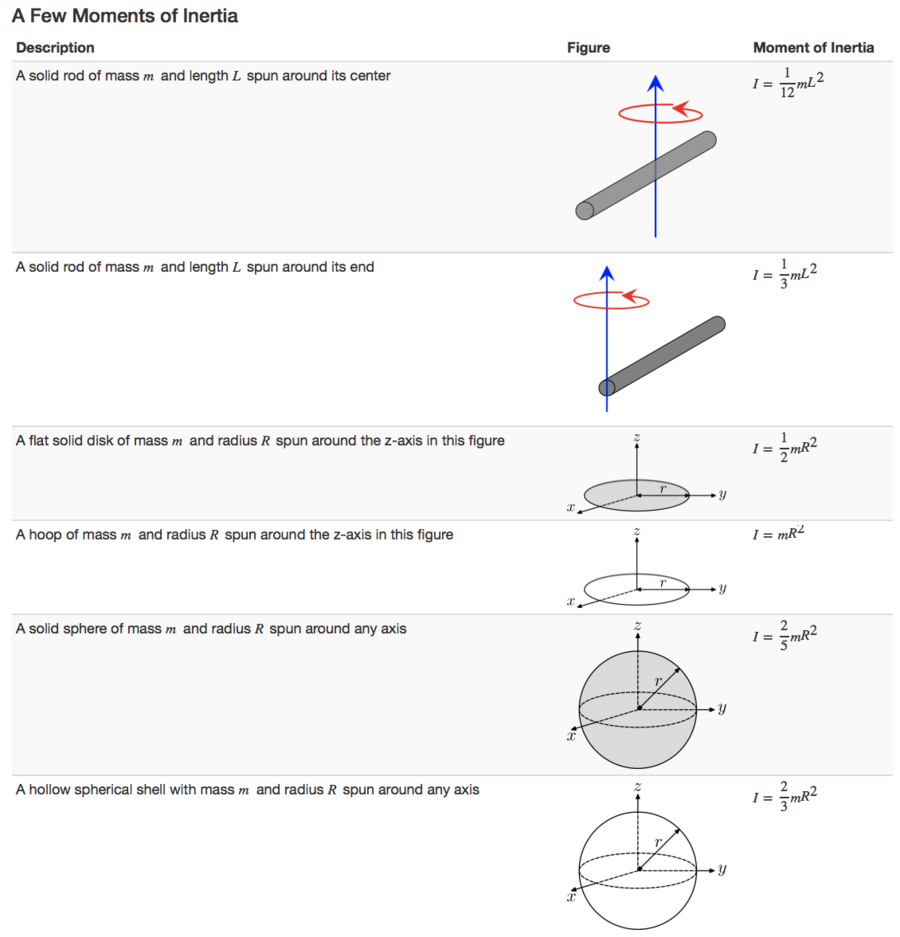 A Few Moments of Inertia

| Description | Figure | Moment of Inertia |
|---|---|---|
| A solid rod of mass $m$ and length $L$ spun around its center | | $I = \frac{1}{12}mL^2$ |
| A solid rod of mass $m$ and length $L$ spun around its end | | $I = \frac{1}{3}mL^2$ |
| A flat solid disk of mass $m$ and radius $R$ spun around the z-axis in this figure | $z$ $r$ $y$ $x$ | $I = \frac{1}{2}mR^2$ |
| A hoop of mass $m$ and radius $R$ spun around the z-axis in this figure | $z$ $r$ $y$ $x$ | $I = mR^2$ |
| A solid sphere of mass $m$ and radius $R$ spun around any axis | $z$ $r$ $y$ $x$ | $I = \frac{2}{5}mR^2$ |
| A hollow spherical shell with mass $m$ and radius $R$ spun around any axis | $z$ $r$ $y$ $x$ | $I = \frac{2}{3}mR^2$ |